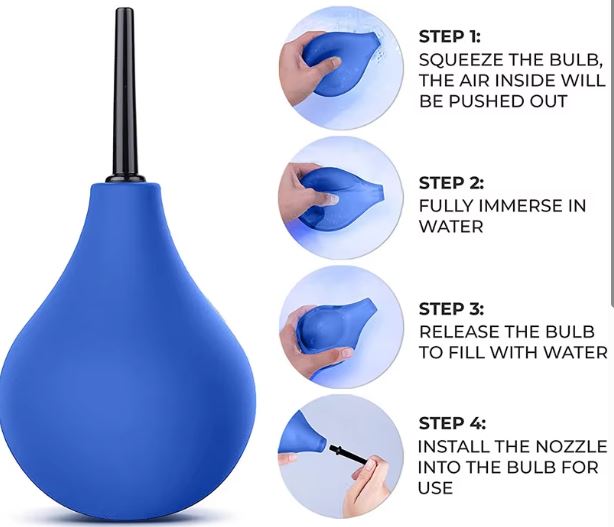 STEP 1:
SQUEEZE THE BULB, THE AIR INSIDE WILL BE PUSHED OUT

STEP 2:
FULLY IMMERSE IN WATER

STEP 3:
RELEASE THE BULB TO FILL WITH WATER

STEP 4:
INSTALL THE NOZZLE INTO THE BULB FOR USE