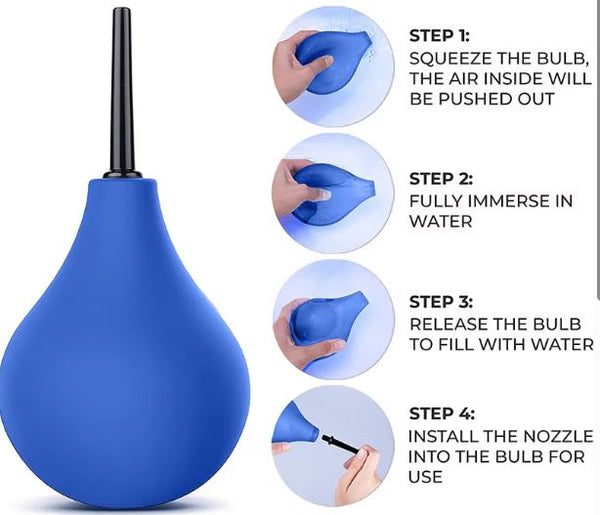 STEP 1:
SQUEEZE THE BULB, THE AIR INSIDE WILL BE PUSHED OUT

STEP 2:
FULLY IMMERSE IN WATER

STEP 3:
RELEASE THE BULB TO FILL WITH WATER

STEP 4:
INSTALL THE NOZZLE INTO THE BULB FOR USE